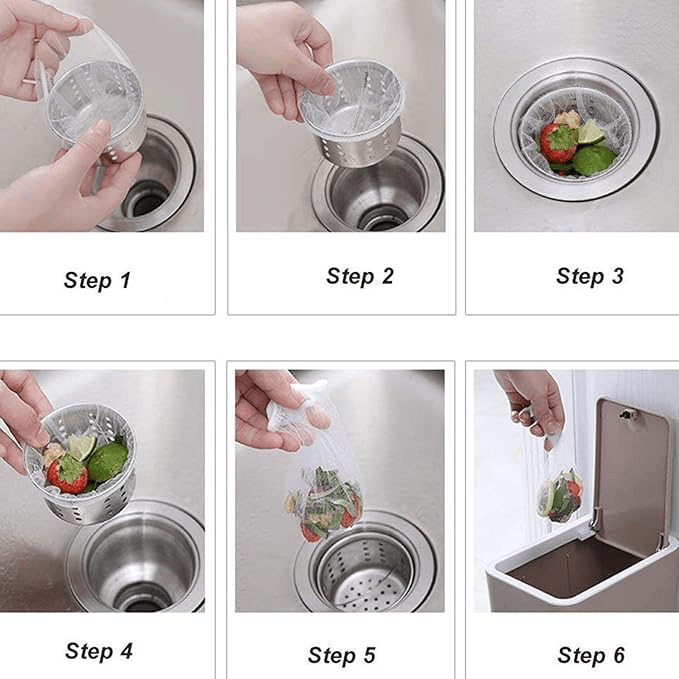 Step 1

Step 2

Step 3

Step 4

Step 5

Step 6